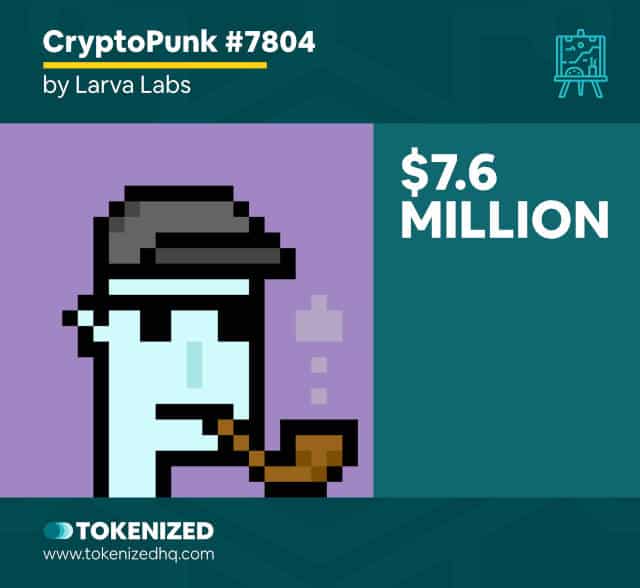 CryptoPunk #7804
by Larva Labs

$7.6 MILLION

TOKENIZED
www.tokenizedhq.com