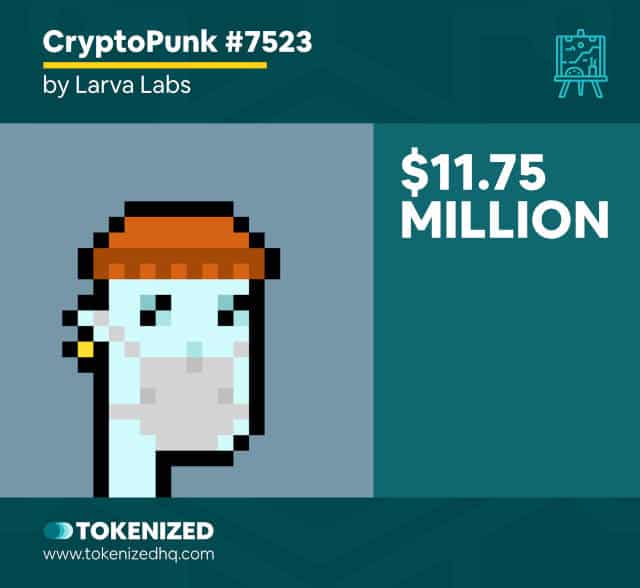 CryptoPunk #7523
by Larva Labs

$11.75 MILLION

TOKENIZED
www.tokenizedhq.com