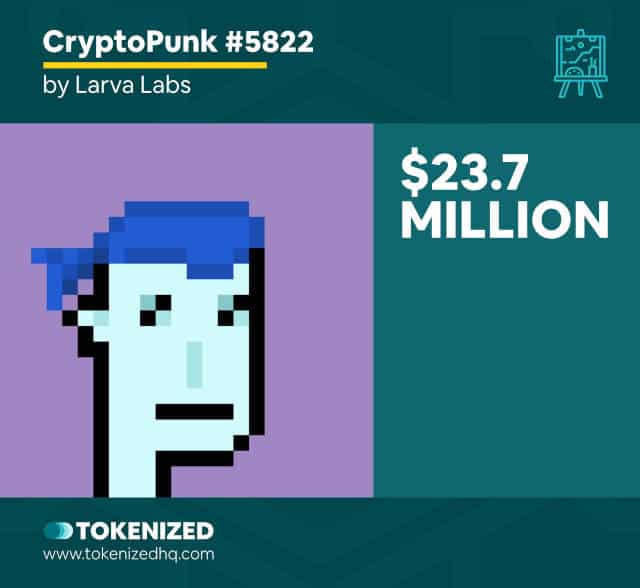 CryptoPunk #5822
by Larva Labs

$23.7 MILLION

TOKENIZED
www.tokenizedhq.com