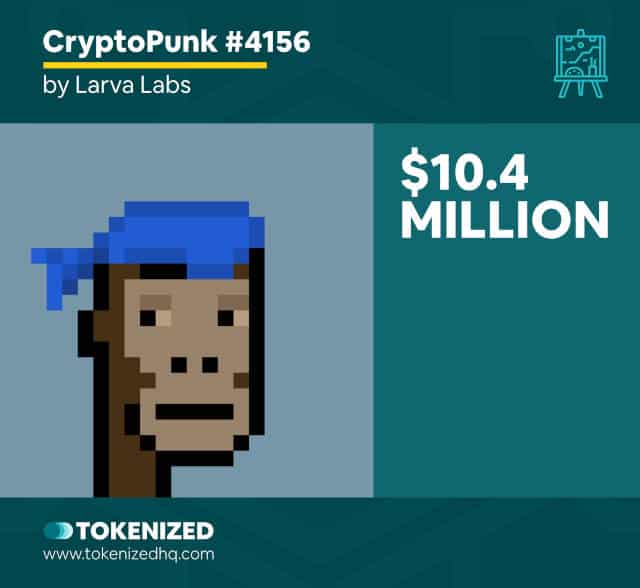 CryptoPunk #4156
by Larva Labs

$10.4 MILLION

TOKENIZED
www.tokenizedhq.com