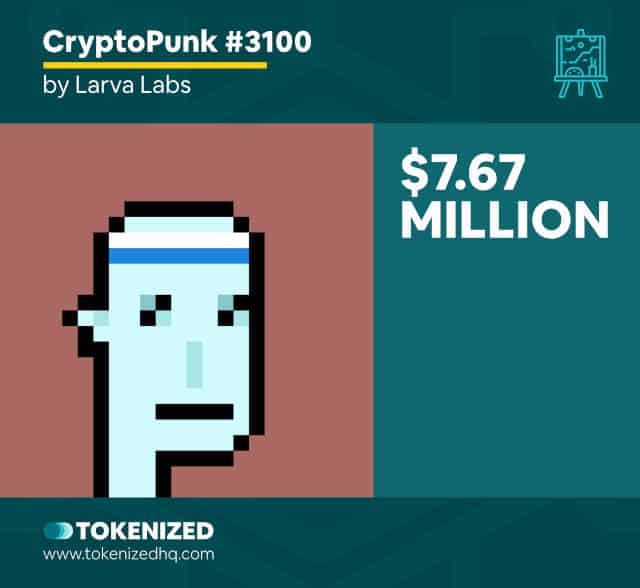 CryptoPunk #3100
by Larva Labs

$7.67 MILLION

TOKENIZED
www.tokenizedhq.com