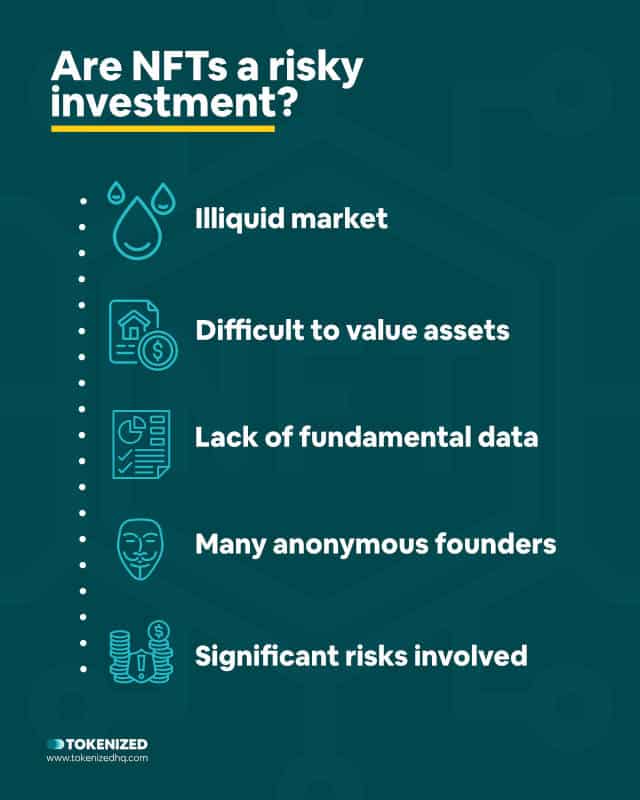 Are NFTs a risky investment?

Illiquid market

Difficult to value assets

Lack of fundamental data

Many anonymous founders

Significant risks involved

TOKENIZED
www.tokenizedhq.com