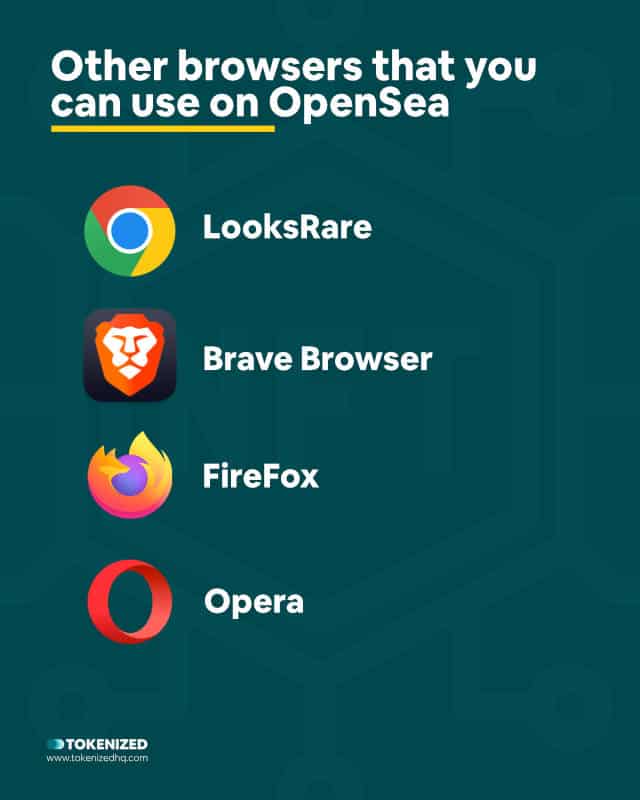 Other browsers that you can use on OpenSea

LooksRare

Brave Browser

FireFox

Opera

TOKENIZED
www.tokenizedhq.com