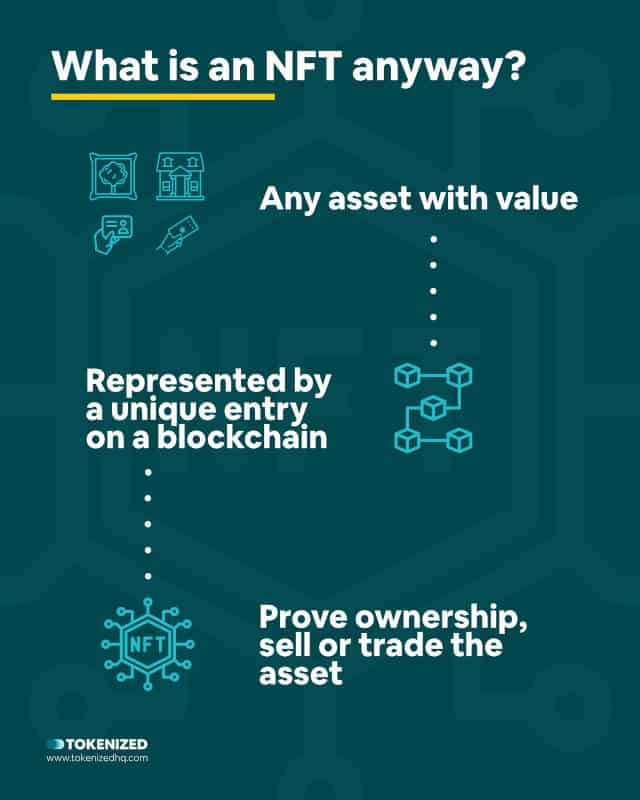 What is an NFT anyway?

Any asset with value

Represented by a unique entry on a blockchain

NFT

Prove ownership, sell or trade the asset

TOKENIZED
www.tokenizedhq.com