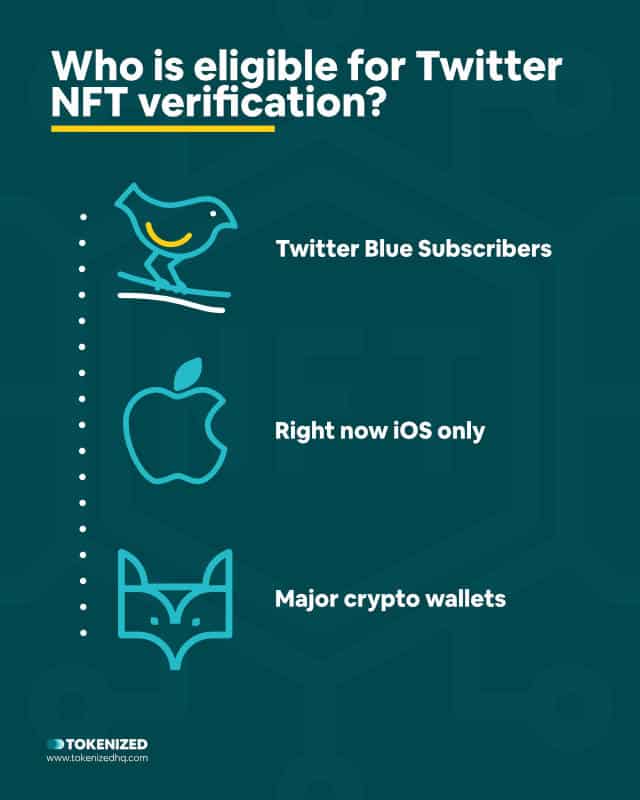 Who is eligible for Twitter NFT verification?

Twitter Blue Subscribers

Right now iOS only

Major crypto wallets

TOKENIZED
www.tokenizedhq.com