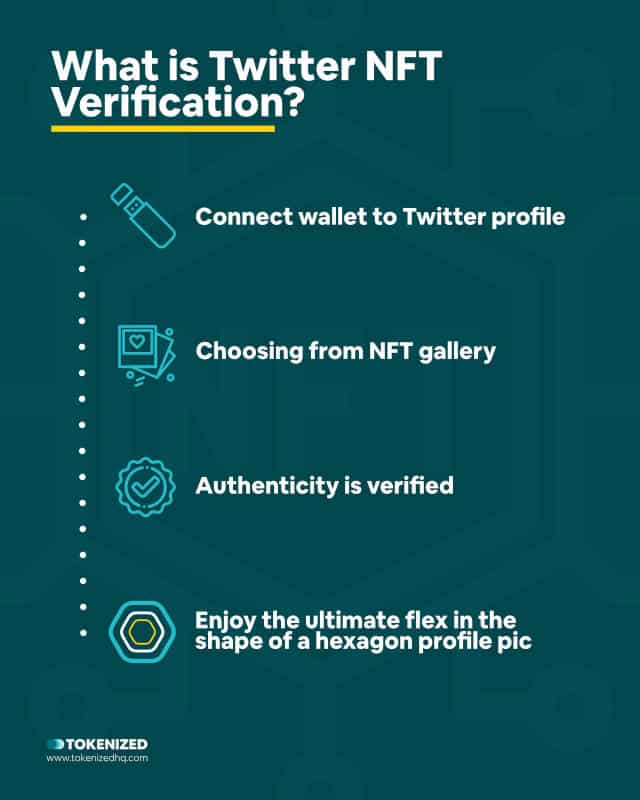 What is Twitter NFT Verification?

Connect wallet to Twitter profile

Choosing from NFT gallery

Authenticity is verified

Enjoy the ultimate flex in the shape of a hexagon profile pic

TOKENIZED
www.tokenizedhq.com