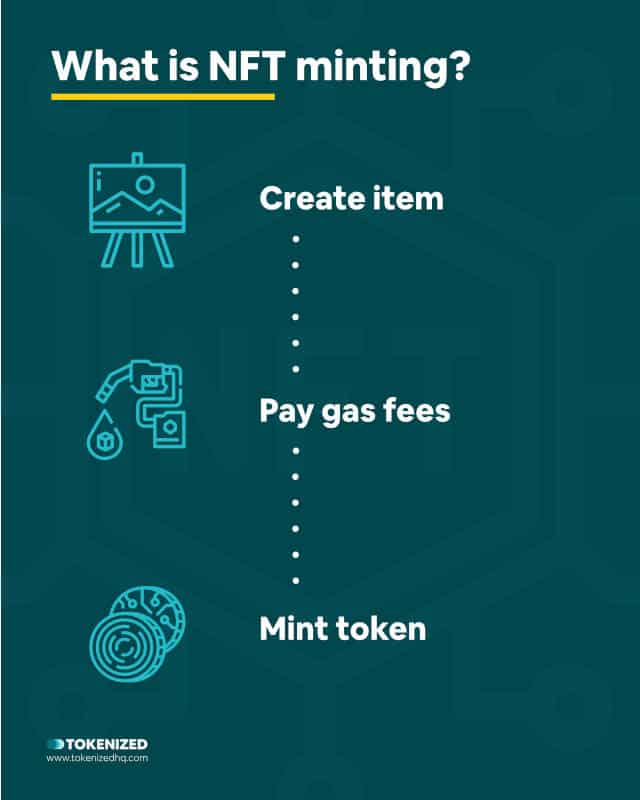 What is NFT minting?

Create item

Pay gas fees

Mint token

TOKENIZED
www.tokenizedhq.com