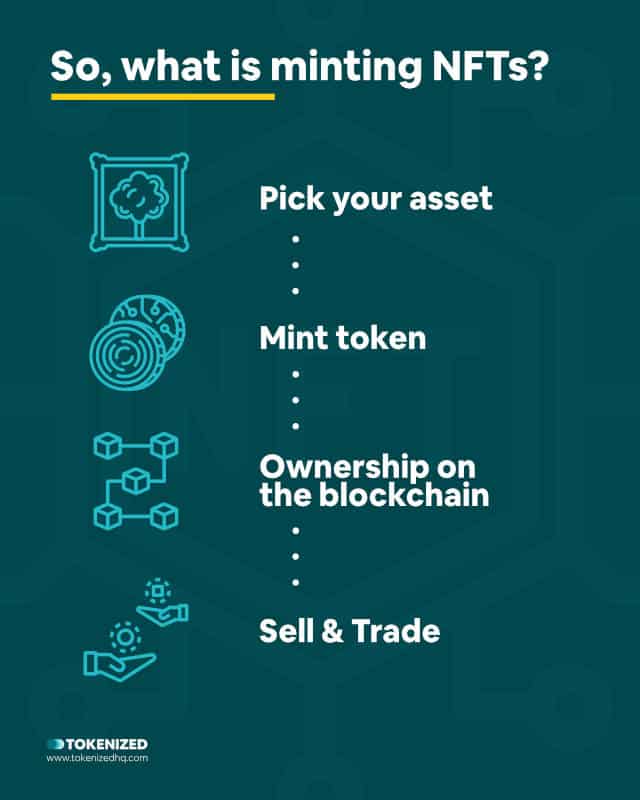 So, what is minting NFTs?

Pick your asset

Mint token

Ownership on the blockchain

Sell & Trade

TOKENIZED
www.tokenizedhq.com