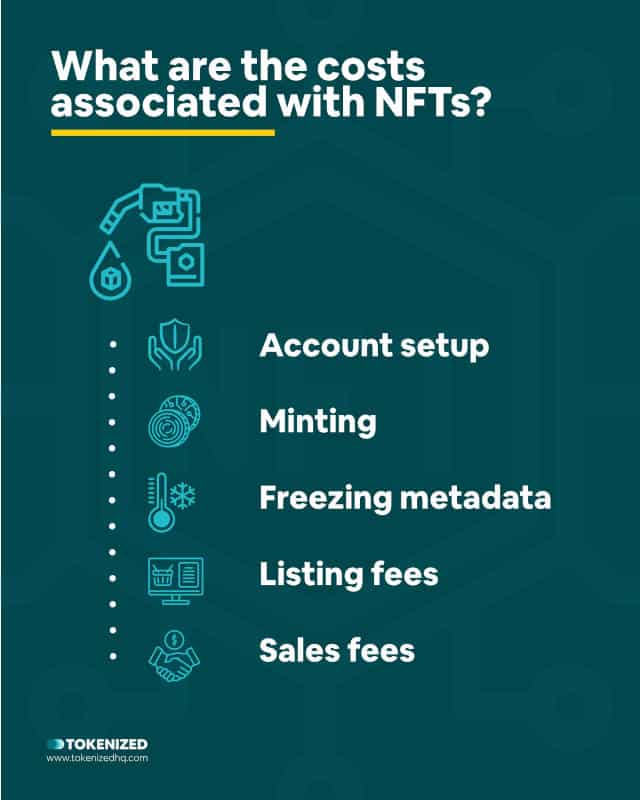 What are the costs associated with NFTs?

Account setup

Minting

Freezing metadata

Listing fees

Sales fees

TOKENIZED
www.tokenizedhq.com