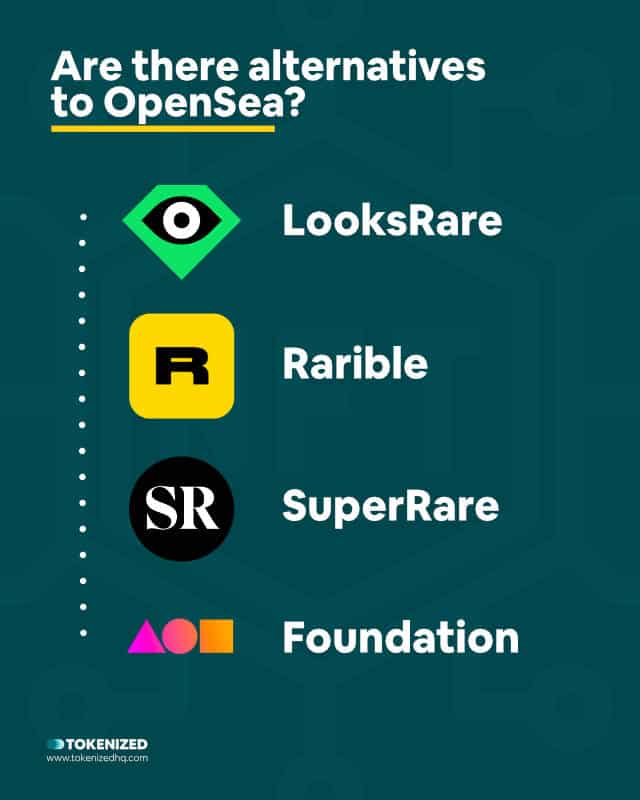 Are there alternatives to OpenSea?

LooksRare

R

Rarible

SR

SuperRare

Foundation

TOKENIZED
www.tokenizedhq.com