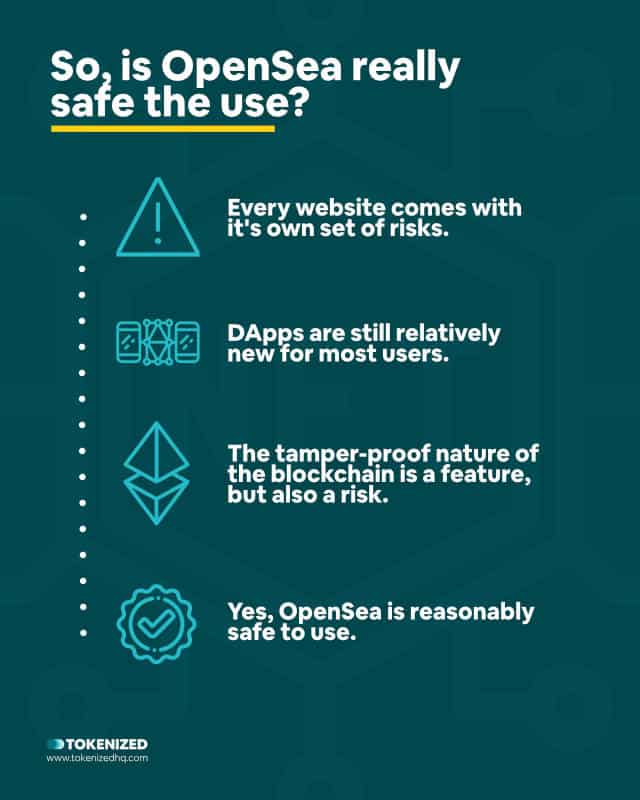 So, is OpenSea really safe the use?

Every website comes with it's own set of risks.

DApps are still relatively new for most users.

The tamper-proof nature of the blockchain is a feature, but also a risk.

Yes, OpenSea is reasonably safe to use.

TOKENIZED
www.tokenizedhq.com