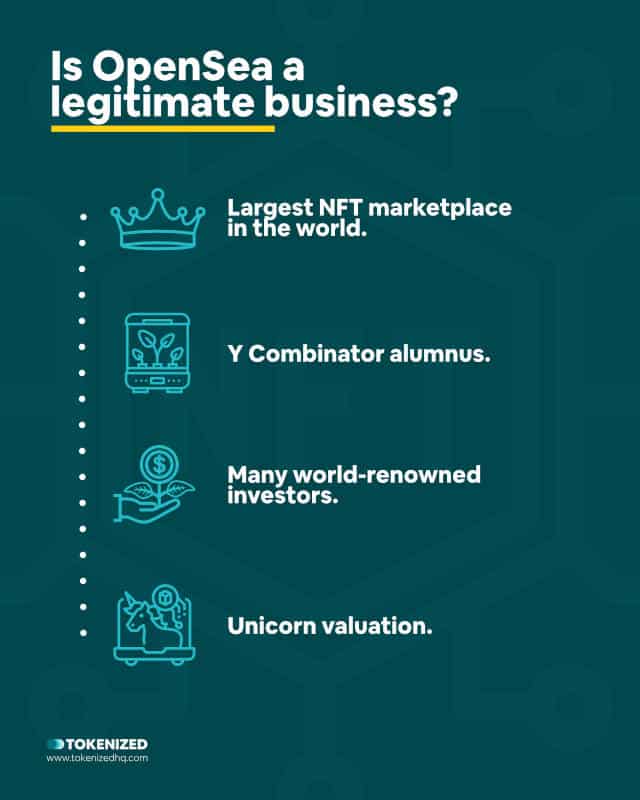 Is OpenSea a legitimate business?

Largest NFT marketplace in the world.

Y Combinator alumnus.

Many world-renowned investors.

Unicorn valuation.

TOKENIZED
www.tokenizedhq.com