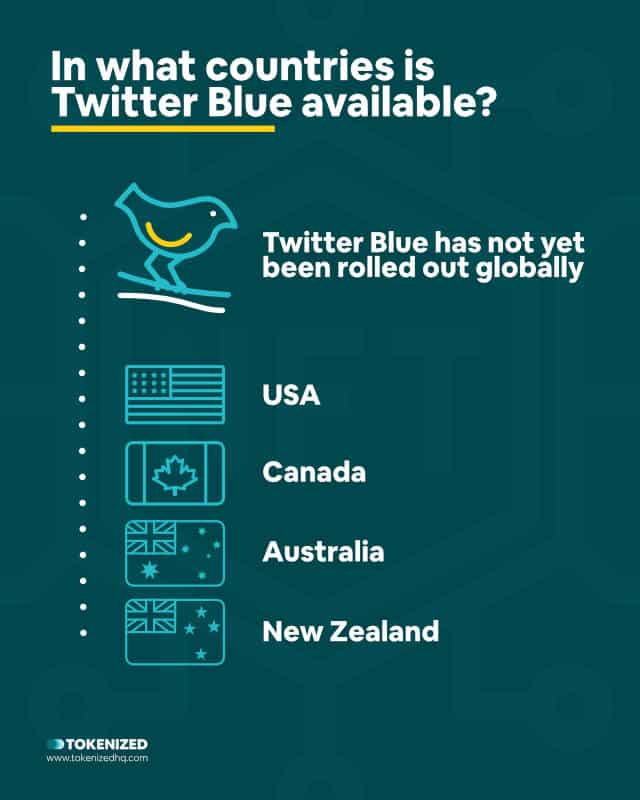 In what countries is Twitter Blue available?

Twitter Blue has not yet been rolled out globally

USA

Canada

Australia

New Zealand

TOKENIZED
www.tokenizedhq.com