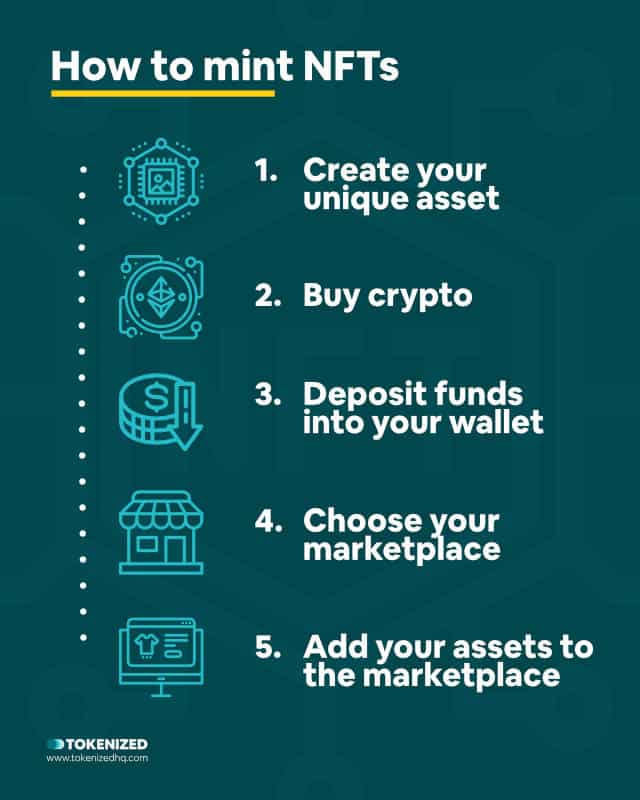 How to mint NFTs

1. Create your unique asset

2. Buy crypto

3. Deposit funds into your wallet

4. Choose your marketplace

5. Add your assets to the marketplace

TOKENIZED
www.tokenizedhq.com