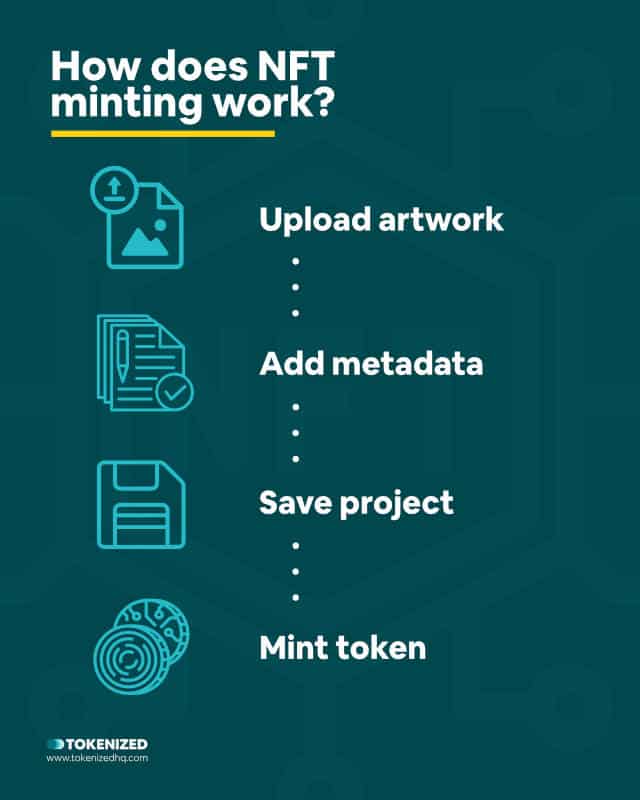 How does NFT minting work?

Upload artwork

Add metadata

Save project

Mint token

TOKENIZED
www.tokenizedhq.com