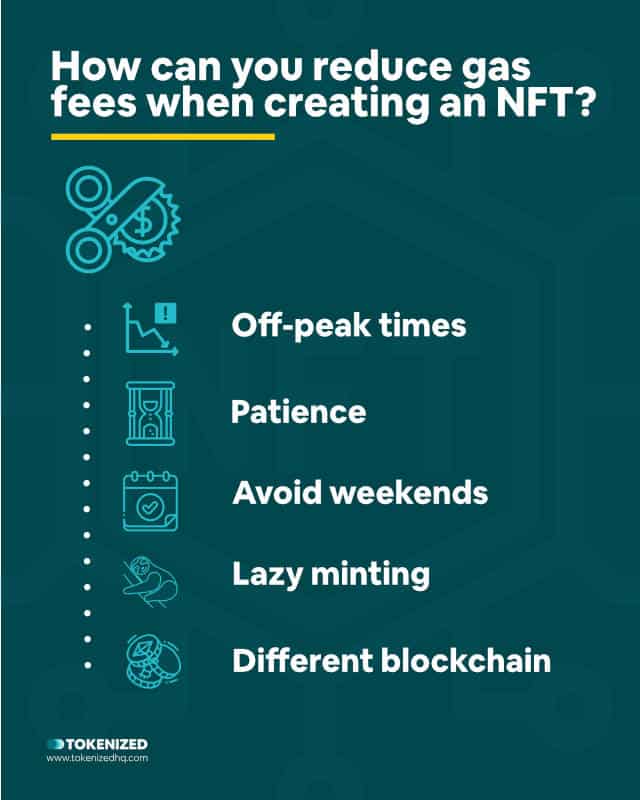 How can you reduce gas fees when creating an NFT?

Off-peak times

Patience

Avoid weekends

Lazy minting

Different blockchain

TOKENIZED
www.tokenizedhq.com