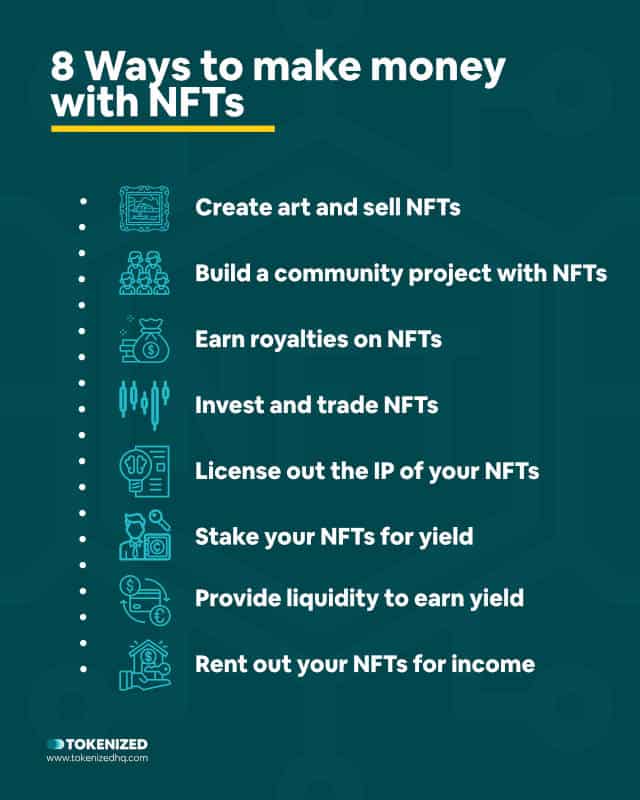 8 Ways to make money with NFTs

Create art and sell NFTs

Build a community project with NFTs

Earn royalties on NFTs

Invest and trade NFTs

License out the IP of your NFTs

Stake your NFTs for yield

Provide liquidity to earn yield

Rent out your NFTs for income

TOKENIZED
www.tokenizedhq.com