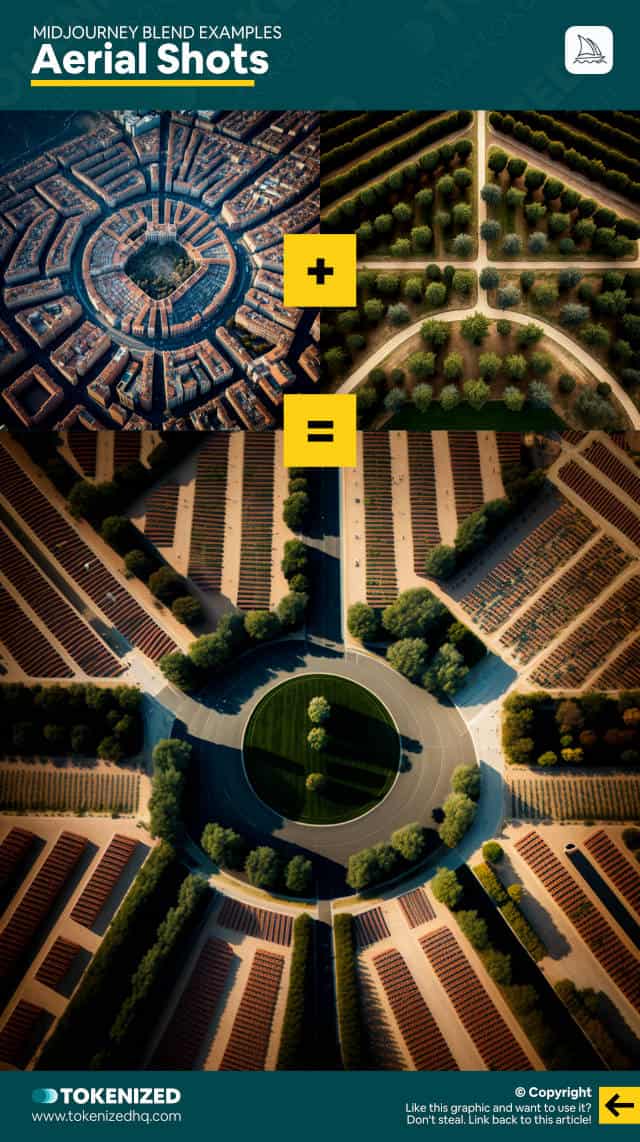 MIDJOURNEY BLEND EXAMPLES
Aerial Shots

+

=

TOKENIZED
www.tokenizedhq.com

© Copyright
Like this graphic and want to use it?
Don't steal. Link back to this article!